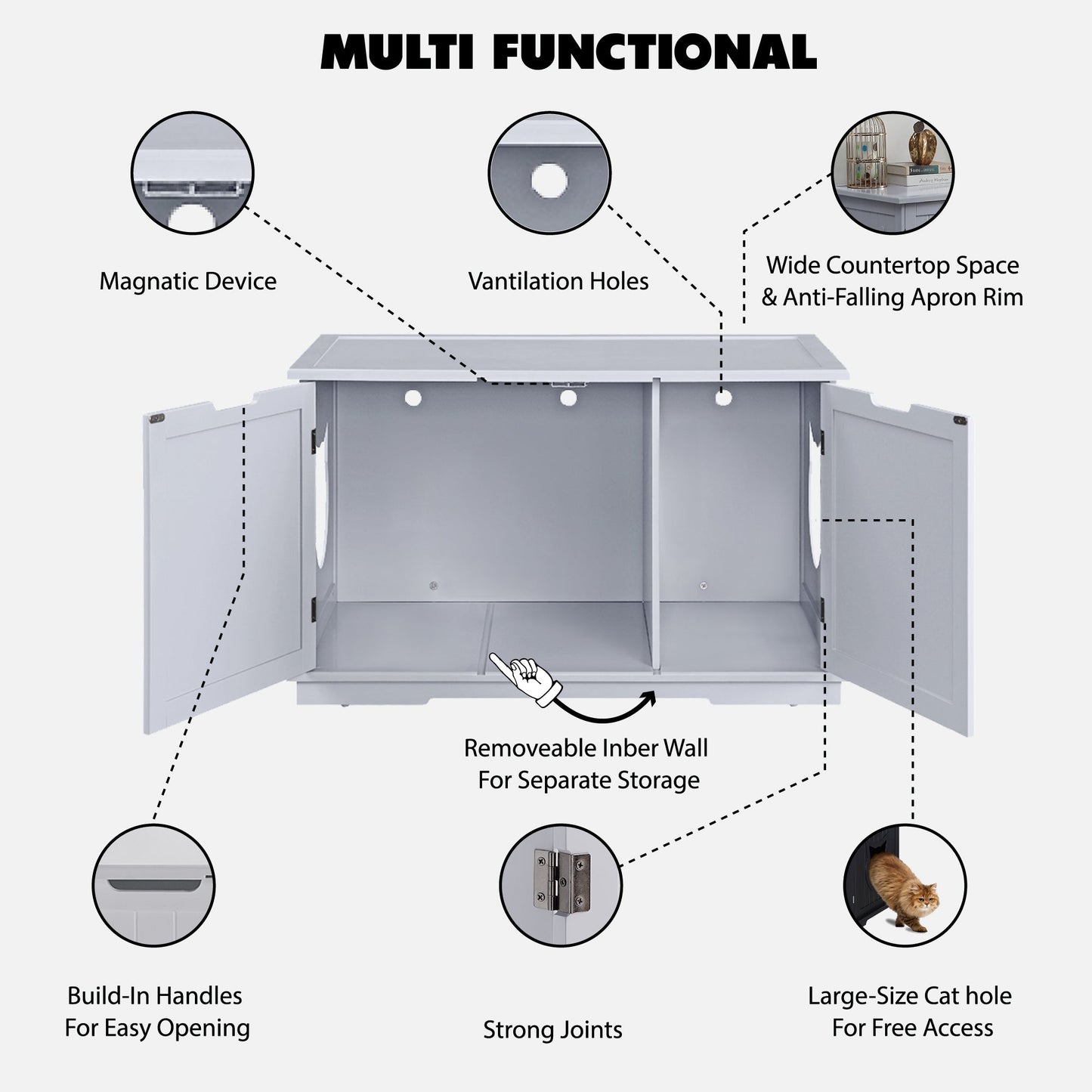 MULTI FUNCTIONAL

Magnatic Device

Vantilation Holes

Wide Countertop Space & Anti-Falling Apron Rim

Removeable Inber Wall For Separate Storage

Build-In Handles For Easy Opening

Strong Joints

Large-Size Cat hole For Free Access